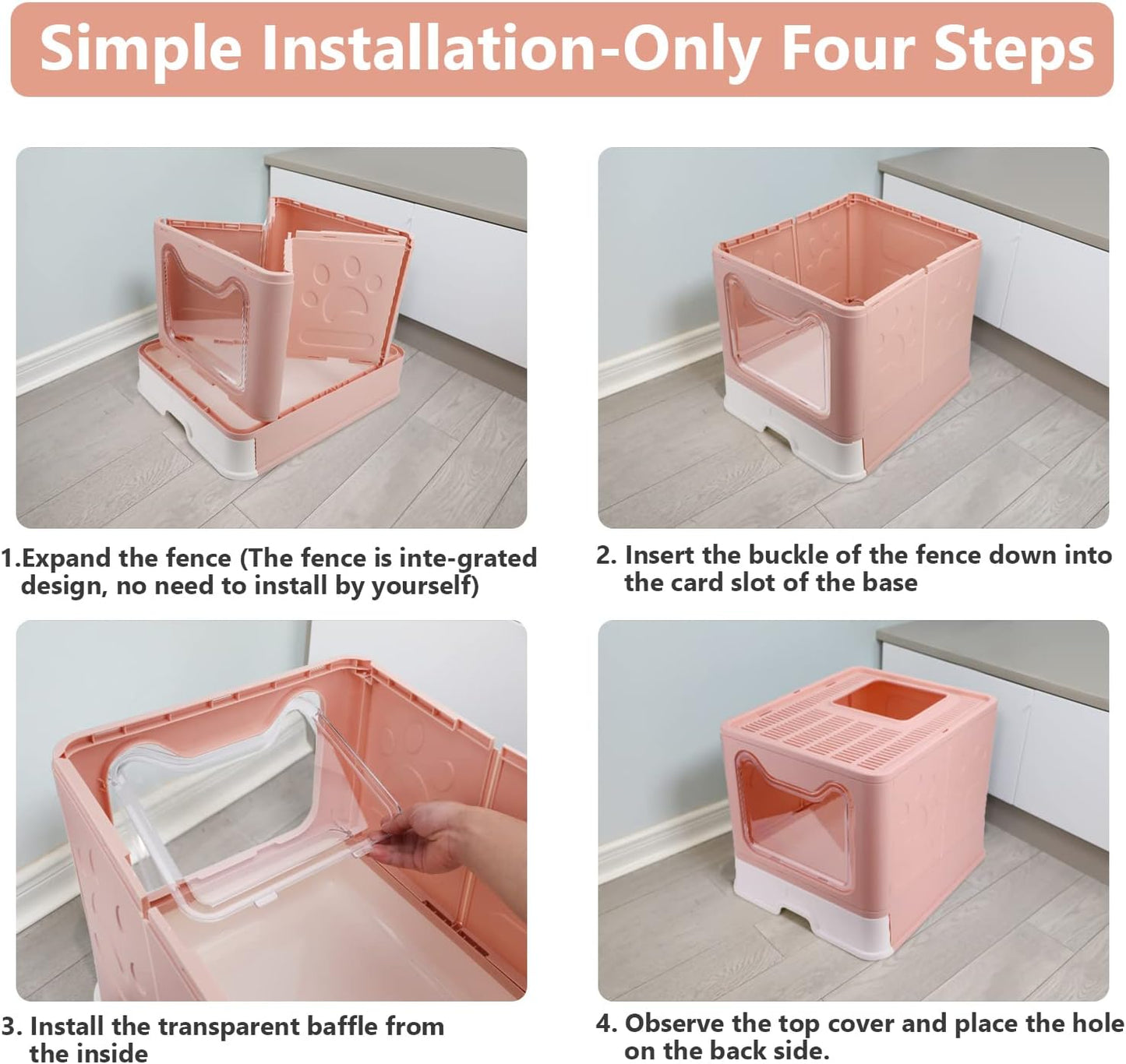 Simple Installation-Only Four Steps

1.Expand the fence (The fence is inte-grated design, no need to install by yourself)

2. Insert the buckle of the fence down into the card slot of the base

3. Install the transparent baffle from the inside

4. Observe the top cover and place the hole on the back side.