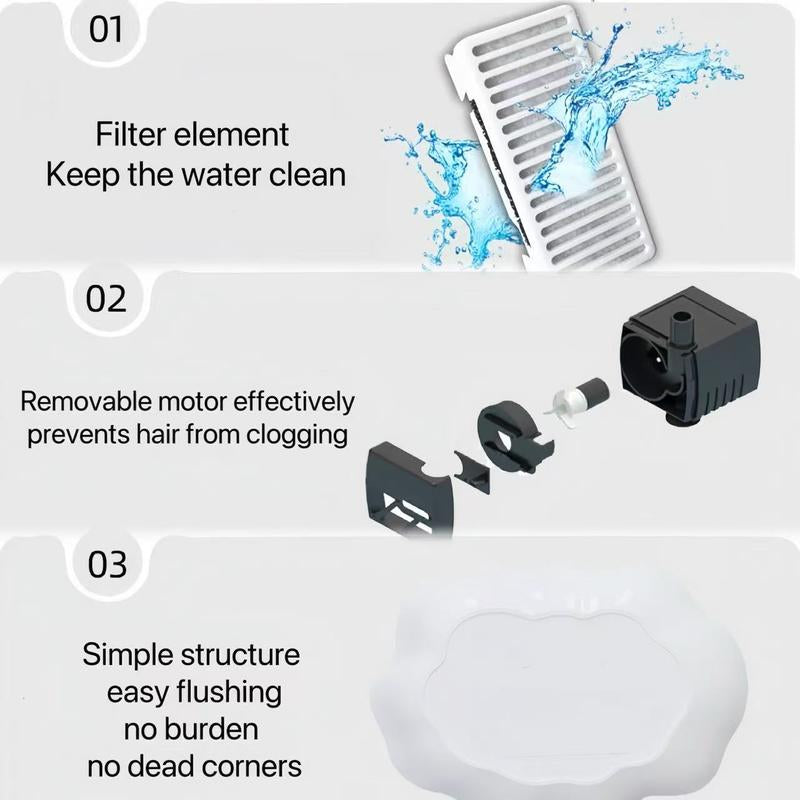 01

Filter element
Keep the water clean

02

Removable motor effectively
prevents hair from clogging

03

Simple structure
easy flushing
no burden
no dead corners