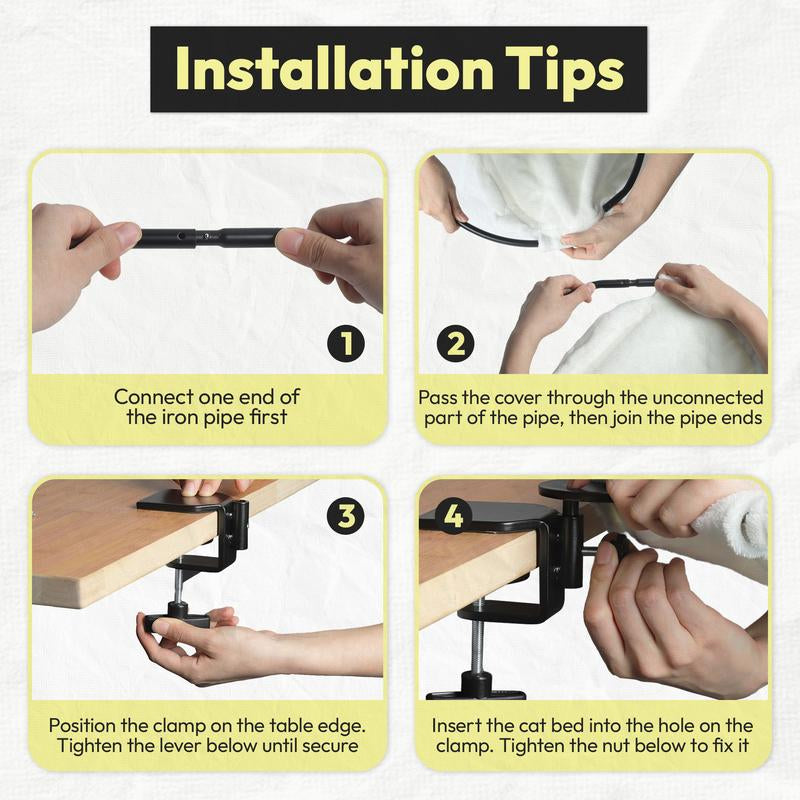 Installation Tips

1

Connect one end of the iron pipe first

2

Pass the cover through the unconnected part of the pipe, then join the pipe ends

3

Position the clamp on the table edge. Tighten the lever below until secure

4

Insert the cat bed into the hole on the clamp. Tighten the nut below to fix it