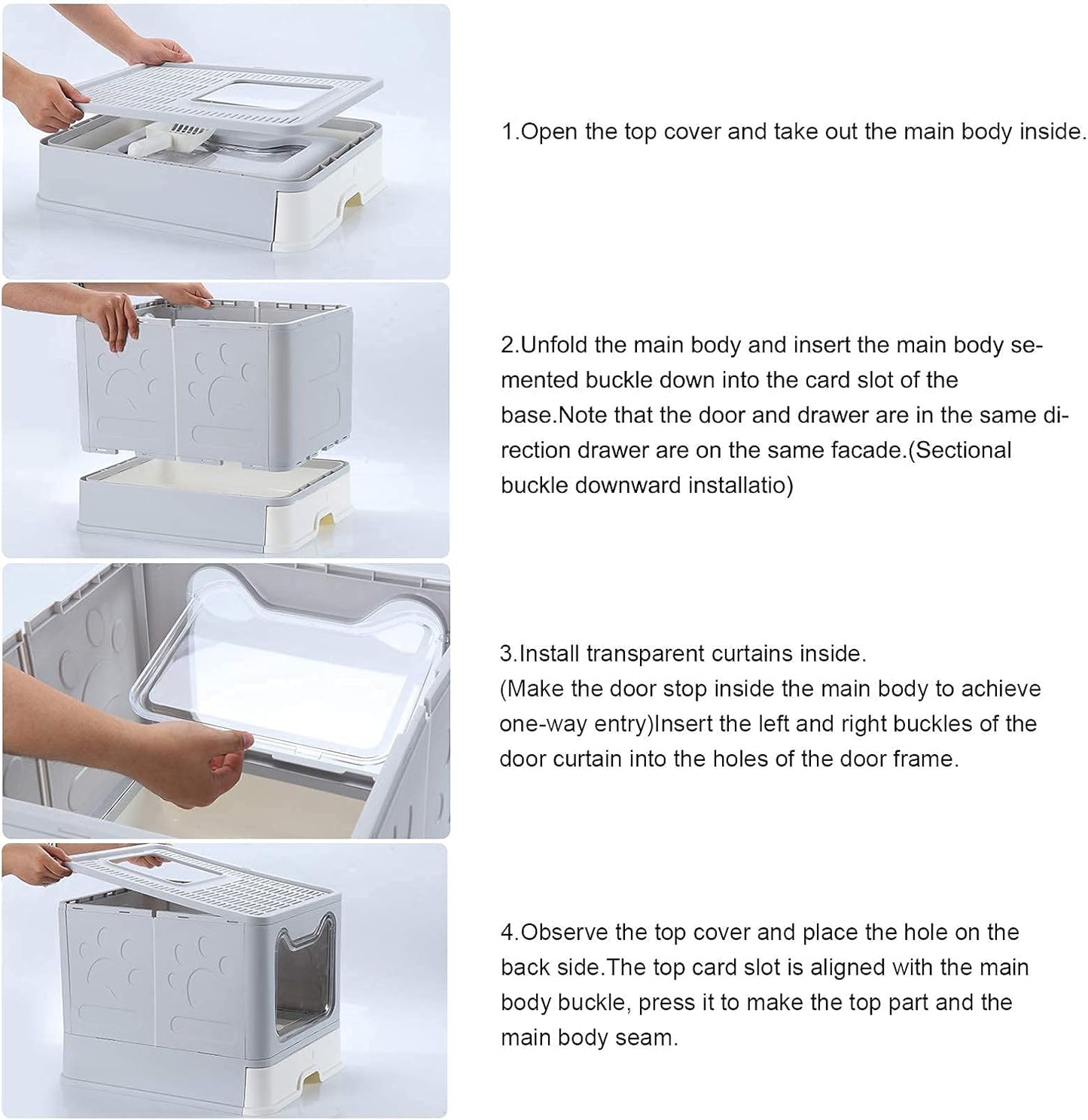 1.Open the top cover and take out the main body inside.

2.Unfold the main body and insert the main body semented buckle down into the card slot of the base.Note that the door and drawer are in the same direction drawer are on the same facade.(Sectional buckle downward installatio)

3.Install transparent curtains inside.
(Make the door stop inside the main body to achieve one-way entry)Insert the left and right buckles of the door curtain into the holes of the door frame.

4.Observe the top cover and place the hole on the back side.The top card slot is aligned with the main body buckle, press it to make the top part and the main body seam.