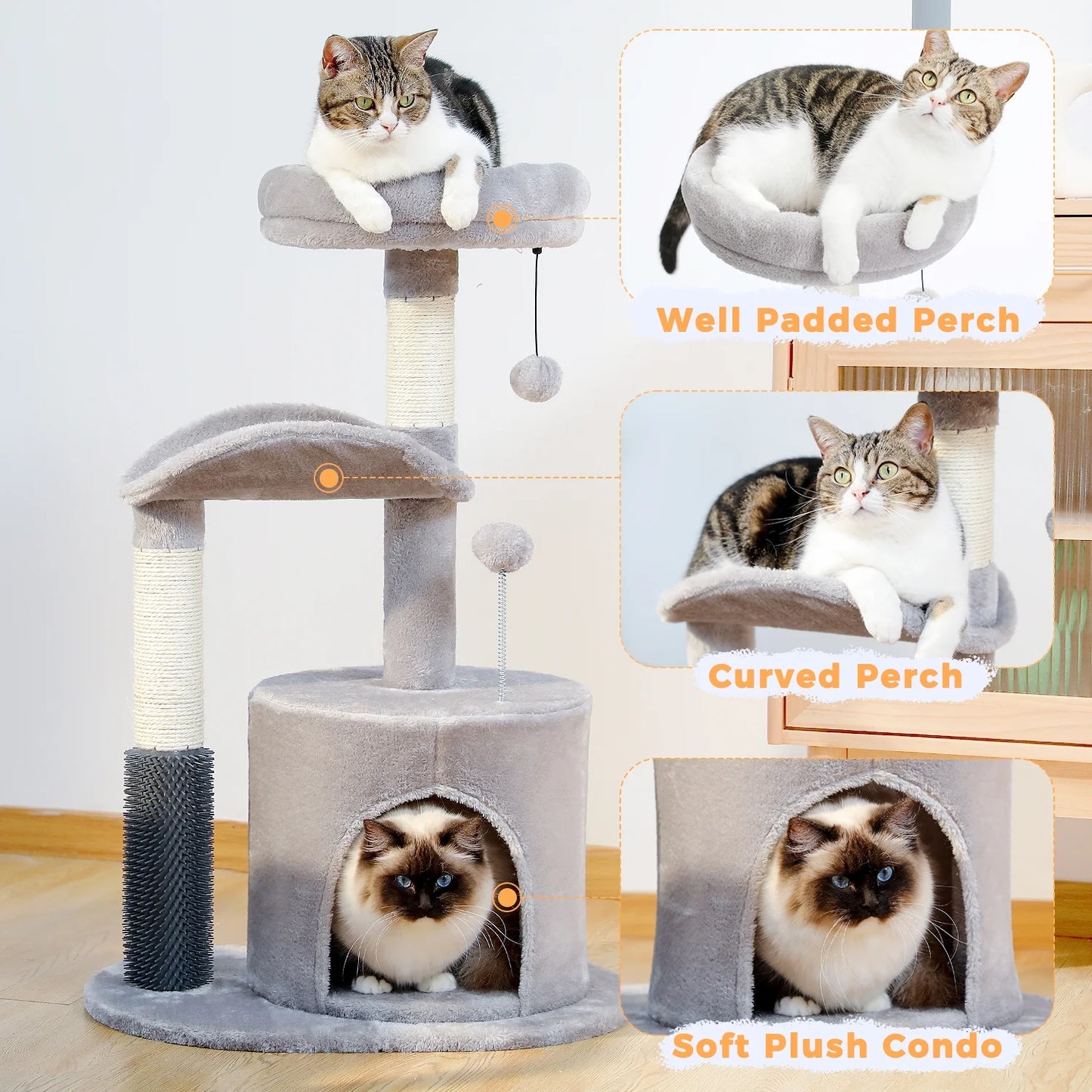 Well Padded Perch

Curved Perch

Soft Plush Condo