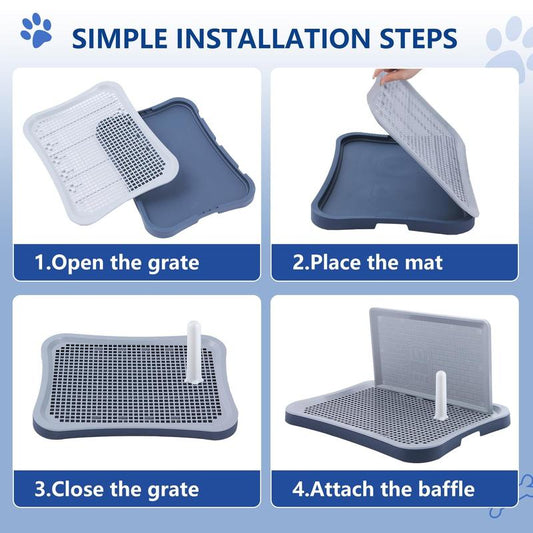 SIMPLE INSTALLATION STEPS

1.Open the grate

2.Place the mat

3.Close the grate

4.Attach the baffle